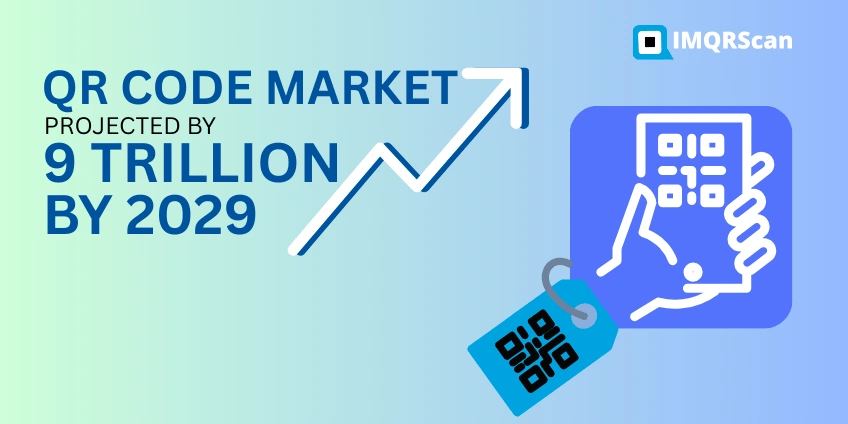 IMQRScan

QR CODE MARKET
PROJECTED BY
9 TRILLION
BY 2029